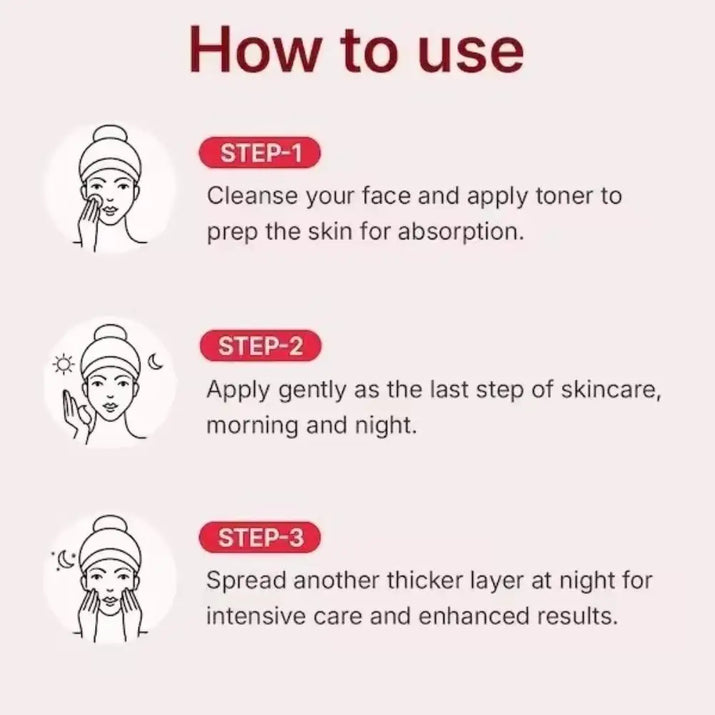 How to use

STEP-1

Cleanse your face and apply toner to prep the skin for absorption.

STEP-2

Apply gently as the last step of skincare, morning and night.

STEP-3

Spread another thicker layer at night for intensive care and enhanced results.